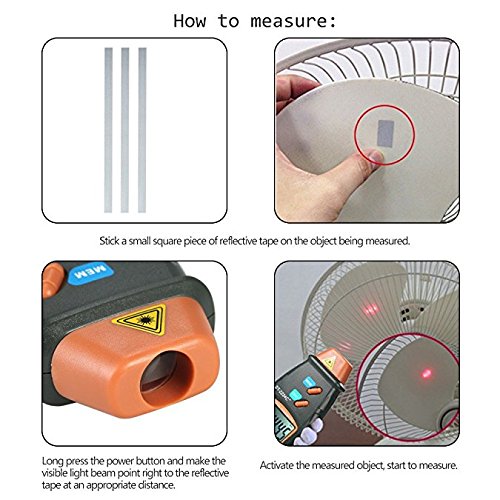 How to measure:

Stick a small square piece of reflective tape on the object being measured.

MEM

DT2234C⁺

Long press the power button and make the visible light beam point right to the reflective tape at an appropriate distance.

Activate the measured object, start to measure.