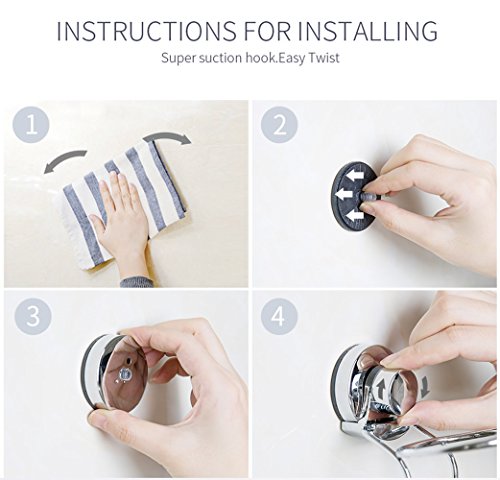 INSTRUCTIONS FOR INSTALLING

Super suction hook.Easy Twist

1

2

3

4