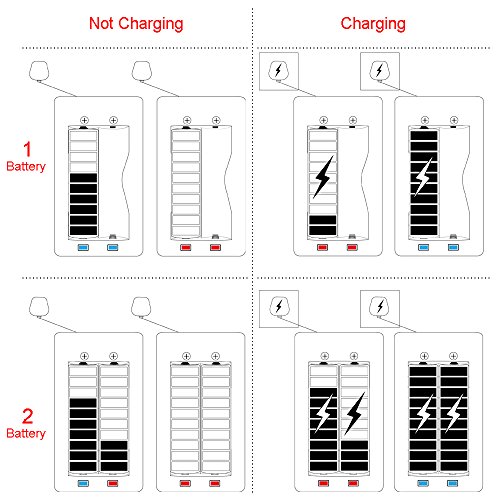 Not Charging

Charging

1 Battery

2 Battery