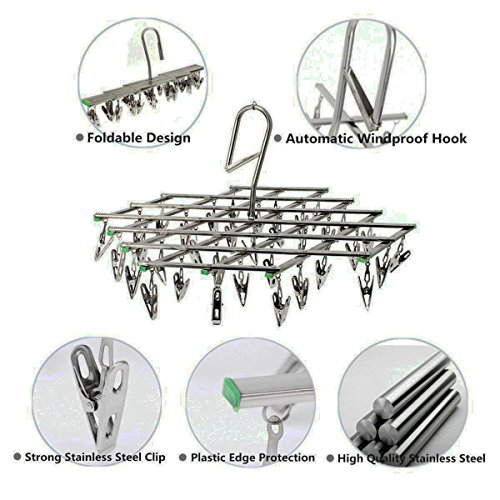 ● Foldable Design

● Automatic Windproof Hook

● Strong Stainless Steel Clip

● Plastic Edge Protection

● High Quality Stainless Steel