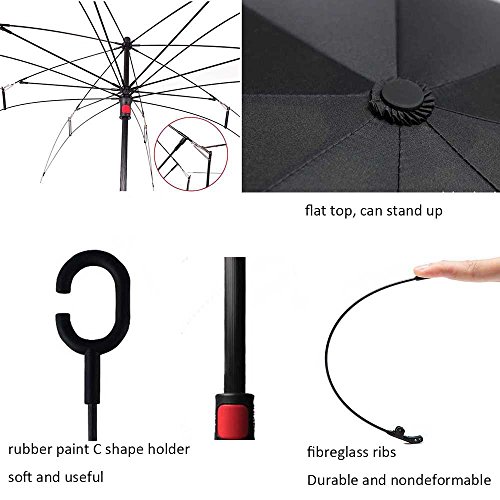 flat top, can stand up

rubber paint C shape holder

soft and useful

fibreglass ribs

Durable and nondeformable