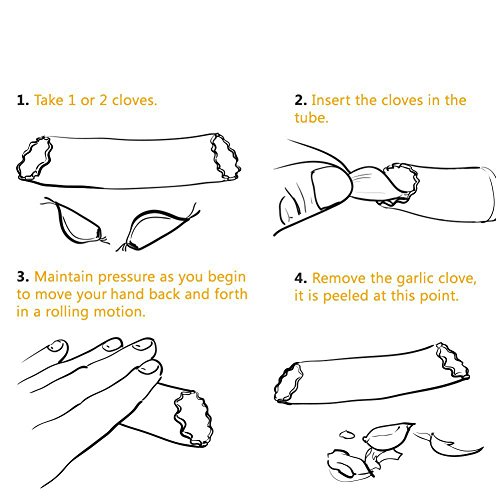 1. Take 1 or 2 cloves.

2. Insert the cloves in the tube.

3. Maintain pressure as you begin to move your hand back and forth in a rolling motion.

4. Remove the garlic clove, it is peeled at this point.