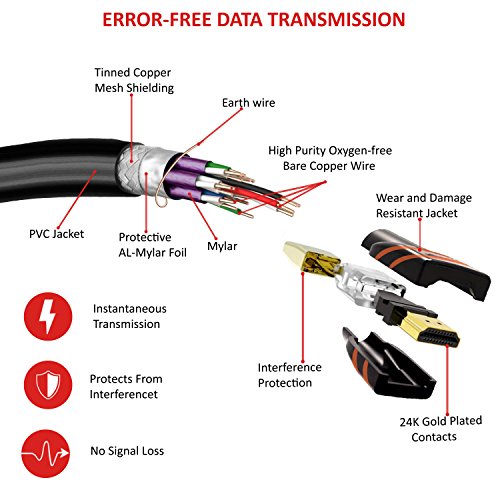 ERROR-FREE DATA TRANSMISSION

Tinned Copper Mesh Shielding

Earth wire

High Purity Oxygen-free Bare Copper Wire

Wear and Damage Resistant Jacket

PVC Jacket

Protective AL-Mylar Foil

Mylar

Instantaneous Transmission

Protects From Interferencet

No Signal Loss

Interference Protection

24K Gold Plated Contacts