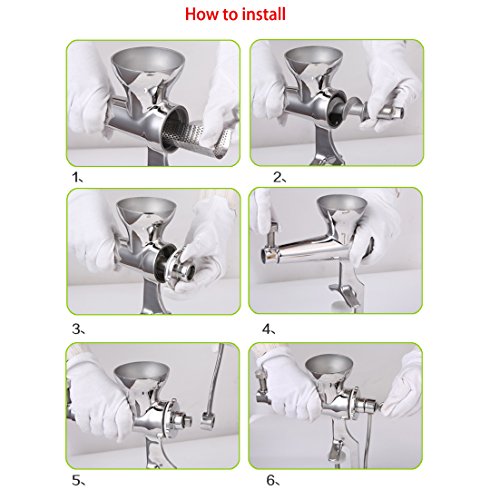 How to install

1、

2、

3、

4、

5、

6、