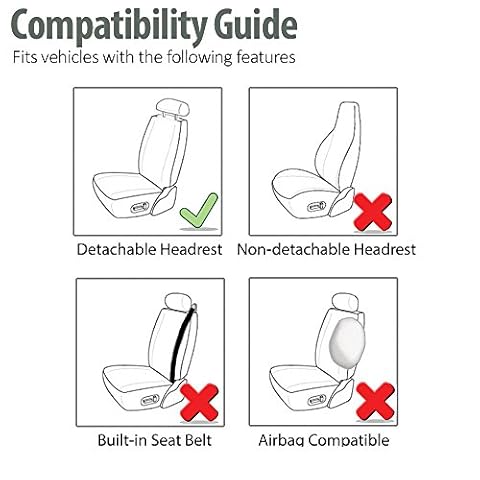 Compatibility Guide
Fits vehicles with the following features

Detachable Headrest

Non-detachable Headrest

Built-in Seat Belt

Airbag Compatible