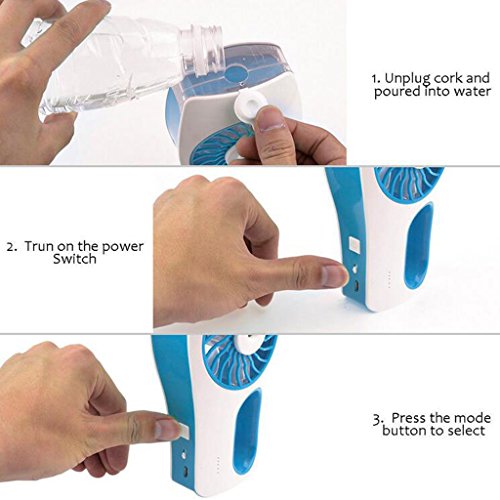 1. Unplug cork and poured into water

2. Trun on the power Switch

3. Press the mode button to select