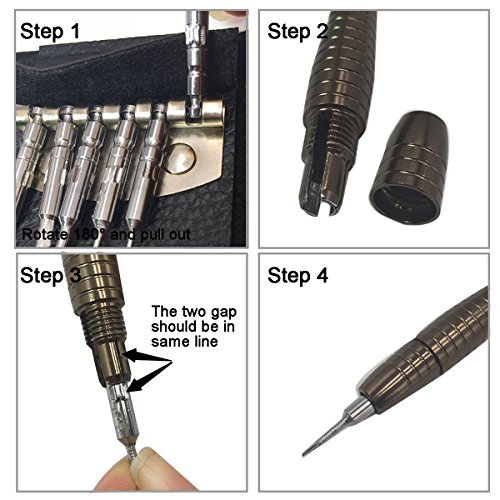 Step 1

Rotate 180° and pull out

Step 2

Step 3

The two gap should be in same line

Step 4