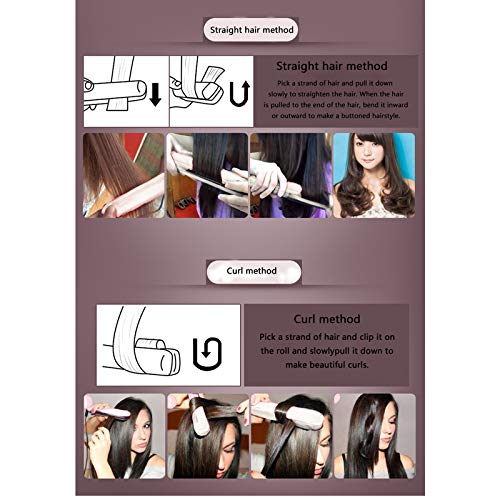 Straight hair method

Straight hair method

Pick a strand of hair and pull it down slowly to straighten the hair. When the hair is pulled to the end of the hair, bend it inward or outward to make a buttoned hairstyle.

Curl method

Curl method

Pick a strand of hair and clip it on the roll and slowlypull it down to make beautiful curls.