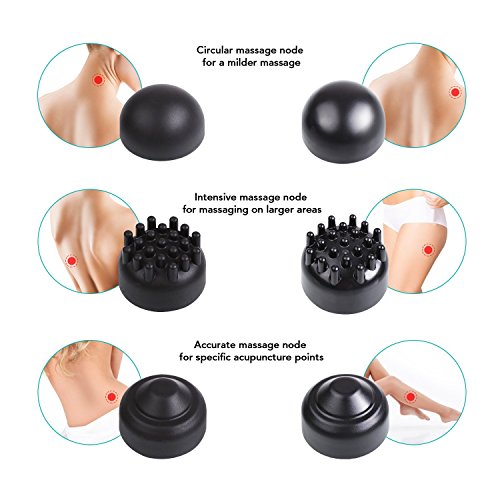 Circular massage node
for a milder massage

Intensive massage node
for massaging on larger areas

Accurate massage node
for specific acupuncture points