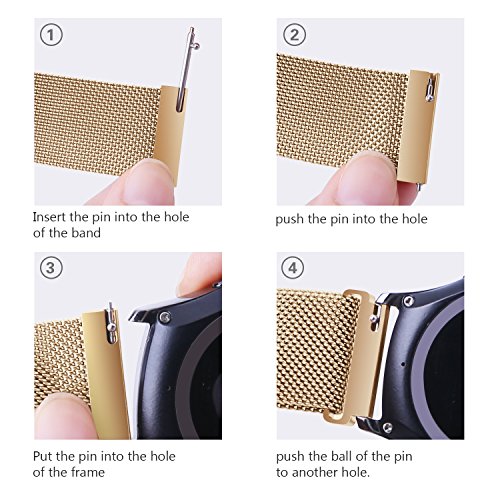 1

Insert the pin into the hole of the band

2

push the pin into the hole

3

Put the pin into the hole of the frame

4

push the ball of the pin to another hole.