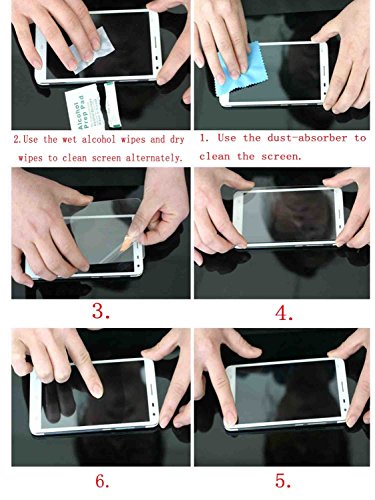 Alcohol Prep Pad

2.Use the wet alcohol wipes and dry wipes to clean screen alternately.

1. Use the dust-absorber to clean the screen.

3.

4.

6.

5.