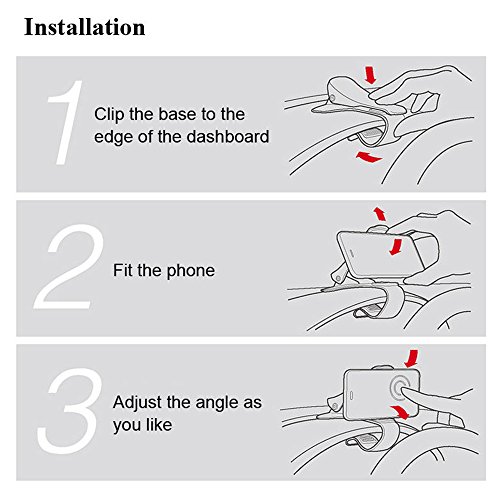 Installation

1

Clip the base to the edge of the dashboard

2

Fit the phone

3

Adjust the angle as you like