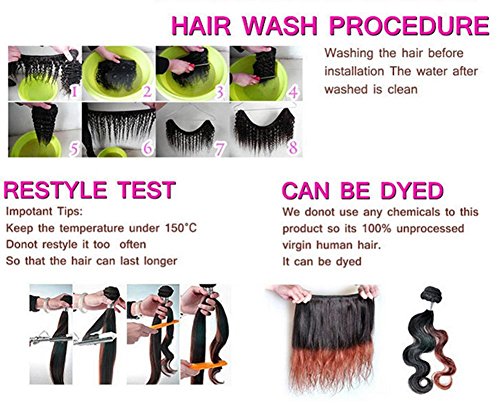 HAIR WASH PROCEDURE

1 2 3 4 5 6 7 8

Washing the hair before installation The water after washed is clean

RESTYLE TEST

Impotant Tips:
Keep the temperature under 150°C
Donot restyle it too often
So that the hair can last longer

CAN BE DYED

We donot use any chemicals to this product so its 100% unprocessed virgin human hair.
It can be dyed