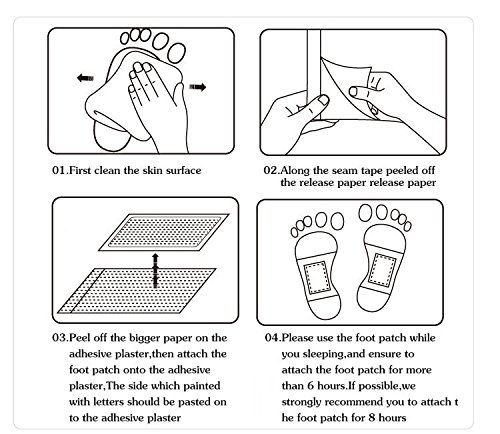 01.First clean the skin surface

02.Along the seam tape peeled off the release paper release paper

03.Peel off the bigger paper on the adhesive plaster,then attach the foot patch onto the adhesive plaster,The side which painted with letters should be pasted on to the adhesive plaster

04.Please use the foot patch while you sleeping,and ensure to attach the foot patch for more than 6 hours.If possible,we strongly recommend you to attach t he foot patch for 8 hours