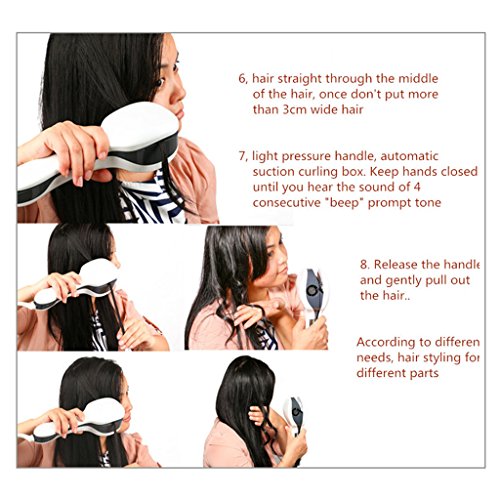 6, hair straight through the middle of the hair, once don't put more than 3cm wide hair

7, light pressure handle, automatic suction curling box. Keep hands closed until you hear the sound of 4 consecutive "beep" prompt tone

8. Release the handle and gently pull out the hair..

According to differen needs, hair styling for different parts