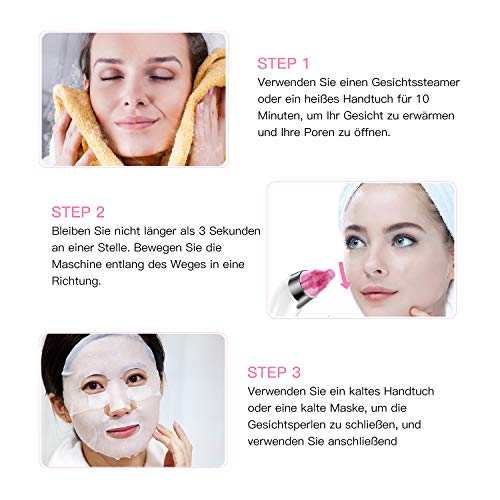 STEP 1
Verwenden Sie einen Gesichtssteamer oder ein heißes Handtuch für 10 Minuten, um Ihr Gesicht zu erwärmen und Ihre Poren zu öffnen.

STEP 2
Bleiben Sie nicht länger als 3 Sekunden an einer Stelle. Bewegen Sie die Maschine entlang des Weges in eine Richtung.

STEP 3
Verwenden Sie ein kaltes Handtuch oder eine kalte Maske, um die Gesichtsperlen zu schließen, und verwenden Sie anschließend