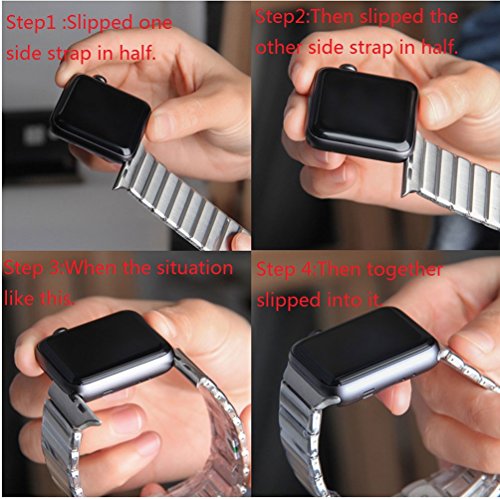 Step1 :Slipped one side strap in half.

Step2:Then slipped the other side strap in half.

Step 3:When the situation like this.

Step 4:Then together slipped into it.