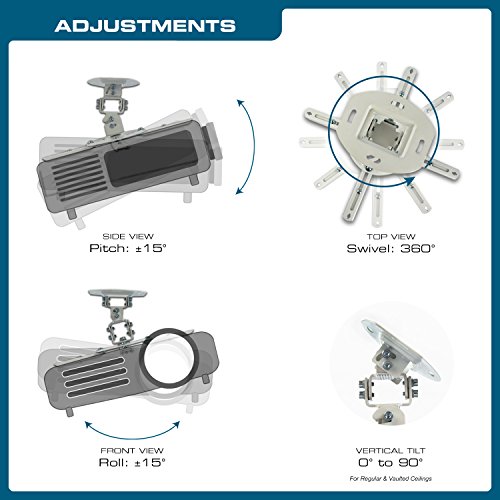 ADJUSTMENTS

SIDE VIEW
Pitch: ±15°

TOP VIEW
Swivel: 360°

FRONT VIEW
Roll: ±15°

VERTICAL TILT
0° to 90°
For Regular & Vaulted Ceilings