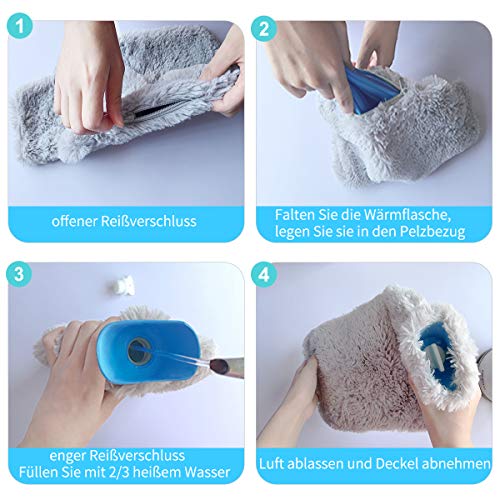 1

offener Reißverschluss

2

Falten Sie die Wärmflasche, legen Sie sie in den Pelzbezug

3

enger Reißverschluss
Füllen Sie mit 2/3 heißem Wasser

4

Luft ablassen und Deckel abnehmen