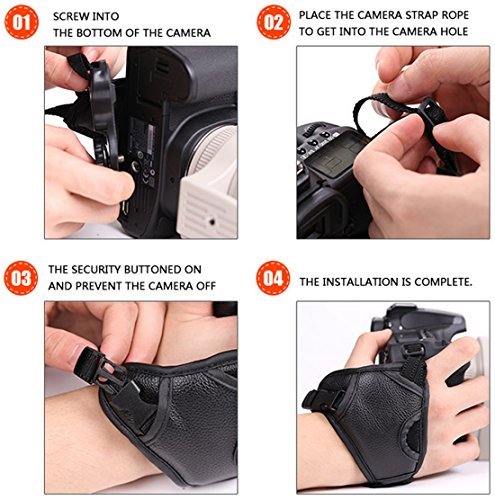 01 SCREW INTO
THE BOTTOM OF THE CAMERA

02 PLACE THE CAMERA STRAP ROPE
TO GET INTO THE CAMERA HOLE

03 THE SECURITY BUTTONED ON
AND PREVENT THE CAMERA OFF

04 THE INSTALLATION IS COMPLETE.