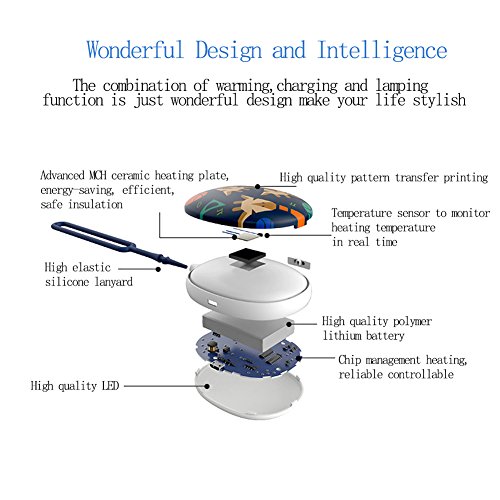 Wonderful Design and Intelligence

The combination of warming,charging and lamping function is just wonderful design make your life stylish

Advanced MCH ceramic heating plate, energy-saving, efficient, safe insulation

High quality pattern transfer printing

Temperature sensor to monitor heating temperature in real time

High elastic silicone lanyard

High quality polymer lithium battery

Chip management heating, reliable controllable

High quality LED