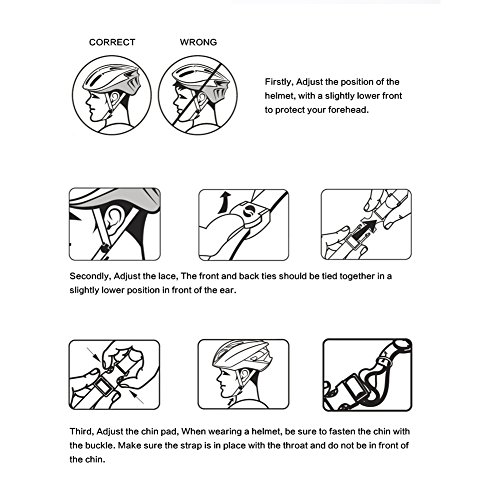 CORRECT

WRONG

Firstly, Adjust the position of the helmet, with a slightly lower front to protect your forehead.

Secondly, Adjust the lace, The front and back ties should be tied together in a slightly lower position in front of the ear.

Third, Adjust the chin pad, When wearing a helmet, be sure to fasten the chin with the buckle. Make sure the strap is in place with the throat and do not be in front of the chin.