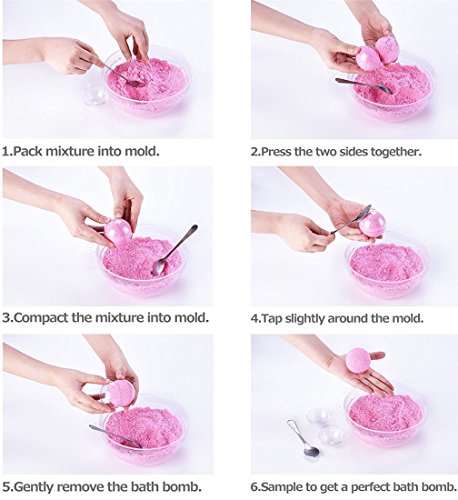 1.Pack mixture into mold.

2.Press the two sides together.

3.Compact the mixture into mold.

4.Tap slightly around the mold.

5.Gently remove the bath bomb.

6.Sample to get a perfect bath bomb.