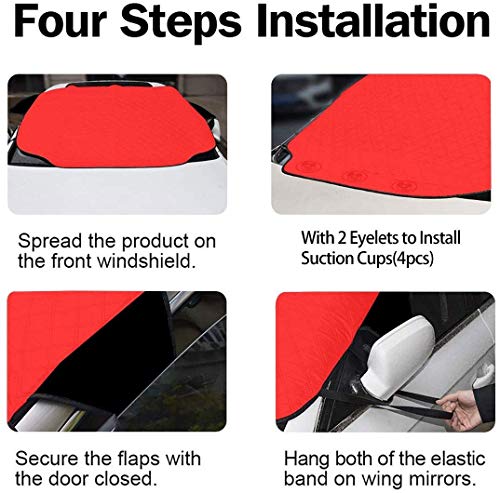 Four Steps Installation

Spread the product on the front windshield.

With 2 Eyelets to Install Suction Cups(4pcs)

Secure the flaps with the door closed.

Hang both of the elastic band on wing mirrors.