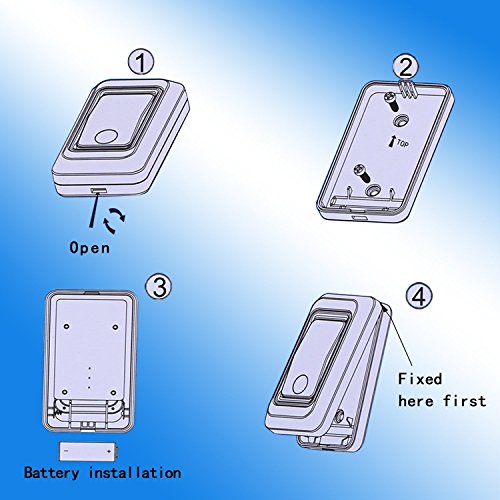 1

Open

2

TOP

3

- +

Battery installation

4

Fixed here first