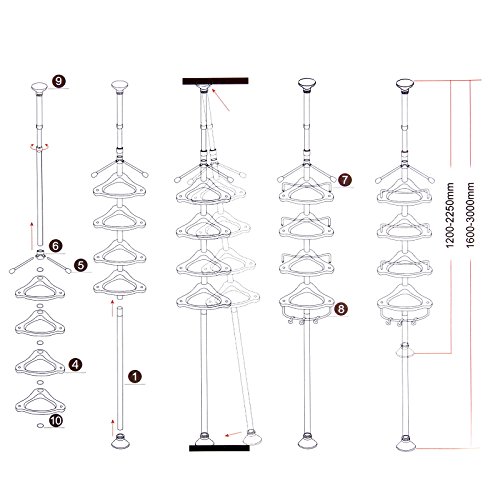 9

6

5

4

10

1

7

8

1200-2250mm

1600-3000mm