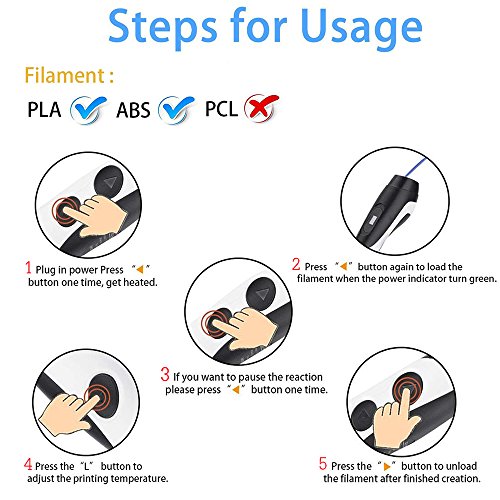 Steps for Usage

Filament :

PLA ABS PCL

1 Plug in power Press "◀" button one time, get heated.

2 Press "◀" button again to load the filament when the power indicator turn green.

3 If you want to pause the reaction please press "◀" button one time.

4 Press the "L" button to adjust the printing temperature.

5 Press the "▶" button to unload the filament after finished creation.