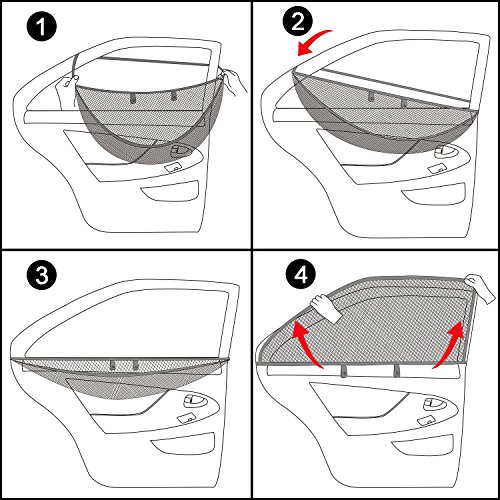 1

2

3

4