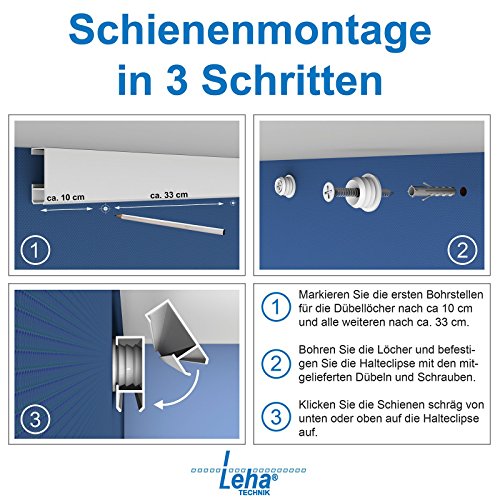 Schienenmontage in 3 Schritten

ca. 10 cm
ca. 33 cm

1

2

3

1 Markieren Sie die ersten Bohrstellen für die Dübellöcher nach ca 10 cm und alle weiteren nach ca. 33 cm.

2 Bohren Sie die Löcher und befestigen Sie die Halteclipse mit den mitgelieferten Dübeln und Schrauben.

3 Klicken Sie die Schienen schräg von unten oder oben auf die Halteclipse auf.

Leha®
TECHNIK