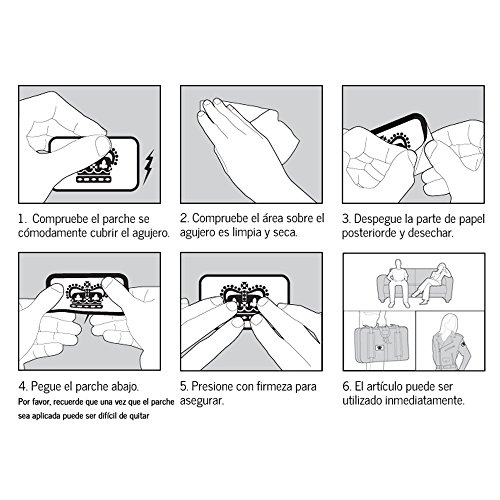 1. Compruebe el parche se cómodamente cubrir el agujero.

2. Compruebe el área sobre el agujero es limpia y seca.

3. Despegue la parte de papel posteriorde y desechar.

4. Pegue el parche abajo.
Por favor, recuerde que una vez que el parche sea aplicada puede ser difícil de quitar

5. Presione con firmeza para asegurar.

6. El artículo puede ser utilizado inmediatamente.