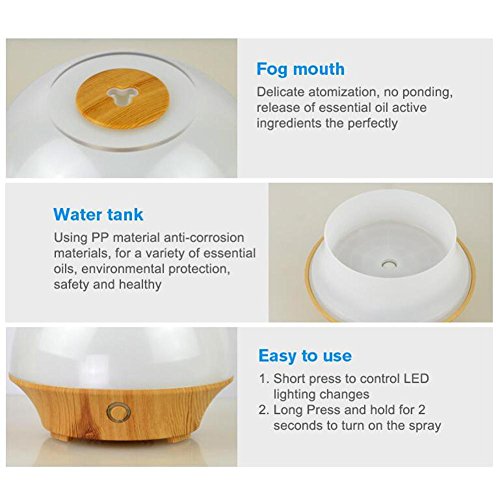 Fog mouth

Delicate atomization, no ponding, release of essential oil active ingredients the perfectly

Water tank

Using PP material anti-corrosion materials, for a variety of essential oils, environmental protection, safety and healthy

Easy to use

1. Short press to control LED lighting changes
2. Long Press and hold for 2 seconds to turn on the spray