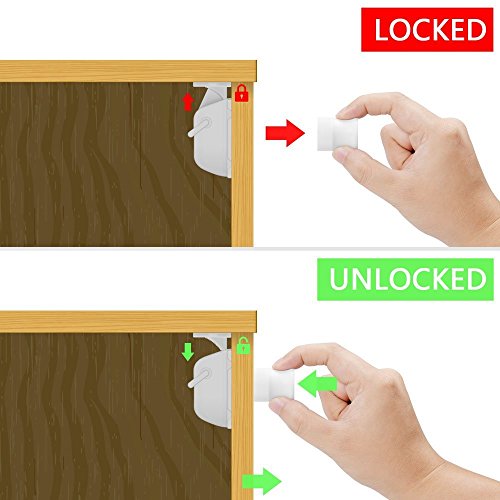 LOCKED

UNLOCKED