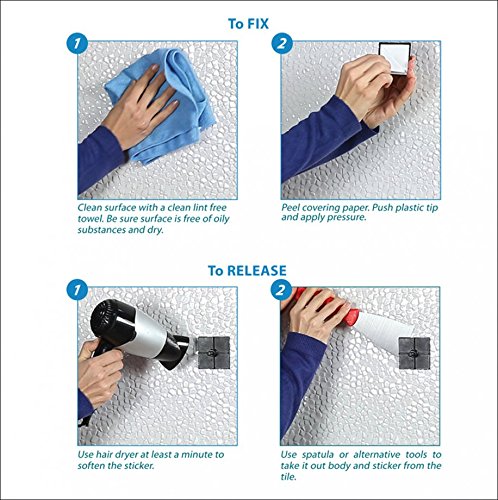 To FIX

1

Clean surface with a clean lint free towel. Be sure surface is free of oily substances and dry.

2

Peel covering paper. Push plastic tip and apply pressure.

To RELEASE

1

Use hair dryer at least a minute to soften the sticker.

2

Use spatula or alternative tools to take it out body and sticker from the tile.