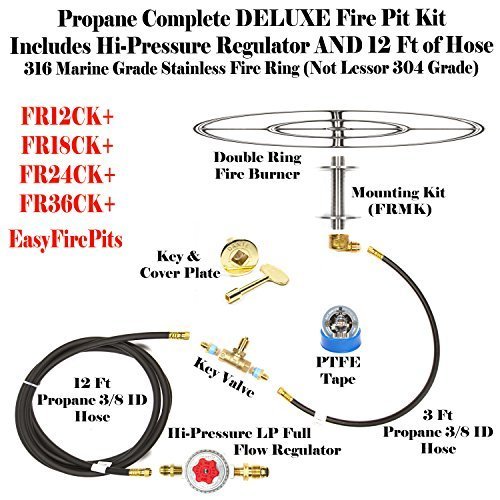 Propane Complete DELUXE Fire Pit Kit
Includes Hi-Pressure Regulator AND 12 Ft of Hose
316 Marine Grade Stainless Fire Ring (Not Lessor 304 Grade)

FR12CK+
FR18CK+
FR24CK+
FR36CK+
EasyFirePits

Double Ring Fire Burner

Mounting Kit (FRMK)

Key & Cover Plate

DANTE

PTFE Tape

Key Valve

12 Ft Propane 3/8 ID Hose

Hi-Pressure LP Full Flow Regulator

3 Ft Propane 3/8 ID Hose