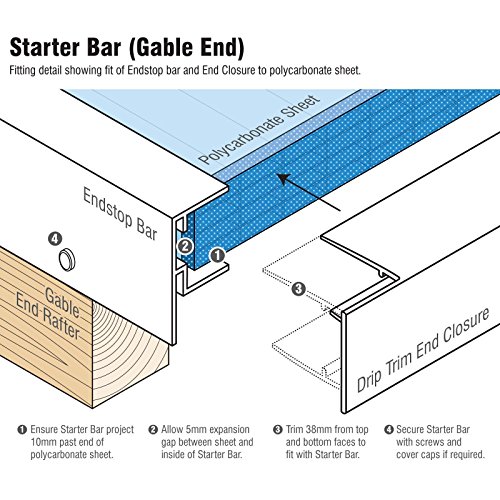 Starter Bar (Gable End)

Fitting detail showing fit of Endstop bar and End Closure to polycarbonate sheet.

Polycarbonate Sheet

Endstop Bar

4

2

1

3

Gable End Rafter

Drip Trim End Closure

1 Ensure Starter Bar project 10mm past end of polycarbonate sheet.

2 Allow 5mm expansion gap between sheet and inside of Starter Bar.

3 Trim 38mm from top and bottom faces to fit with Starter Bar.

4 Secure Starter Bar with screws and cover caps if required.