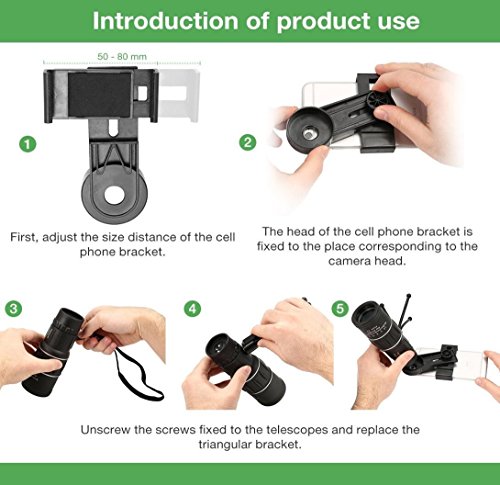 Introduction of product use

50 - 80 mm

1

First, adjust the size distance of the cell phone bracket.

2

The head of the cell phone bracket is fixed to the place corresponding to the camera head.

3

4

5

Unscrew the screws fixed to the telescopes and replace the triangular bracket.