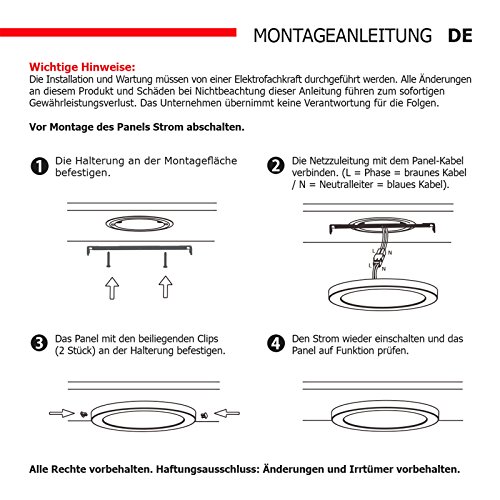 MONTAGEANLEITUNG DE

Wichtige Hinweise:
Die Installation und Wartung müssen von einer Elektrofachkraft durchgeführt werden. Alle Änderungen an diesem Produkt und Schäden bei Nichtbeachtung dieser Anleitung führen zum sofortigen Gewährleistungsverlust. Das Unternehmen übernimmt keine Verantwortung für die Folgen.

Vor Montage des Panels Strom abschalten.

1 Die Halterung an der Montagefläche befestigen.

2 Die Netzzuleitung mit dem Panel-Kabel verbinden. (L = Phase = braunes Kabel / N = Neutralleiter = blaues Kabel).

L N
L N

3 Das Panel mit den beiliegenden Clips (2 Stück) an der Halterung befestigen.

4 Den Strom wieder einschalten und das Panel auf Funktion prüfen.

Alle Rechte vorbehalten. Haftungsausschluss: Änderungen und Irrtümer vorbehalten.