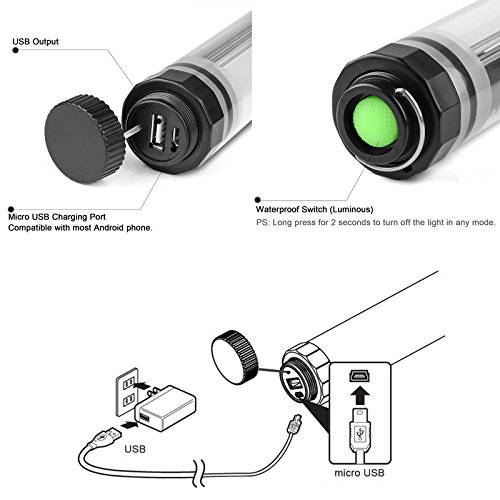 USB Output

Micro USB Charging Port
Compatible with most Android phone.

Waterproof Switch (Luminous)
PS: Long press for 2 seconds to turn off the light in any mode.

USB

micro USB