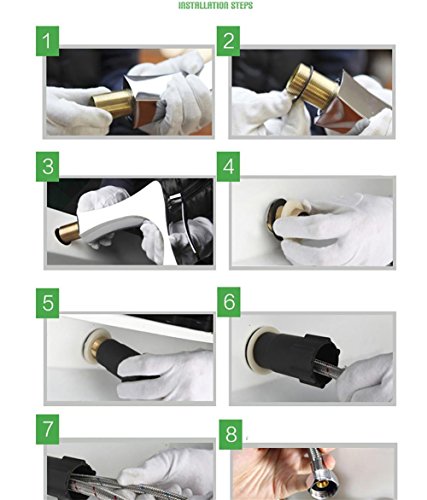 INSTALLATION STEPS

1

2

3

4

5

6

7

8