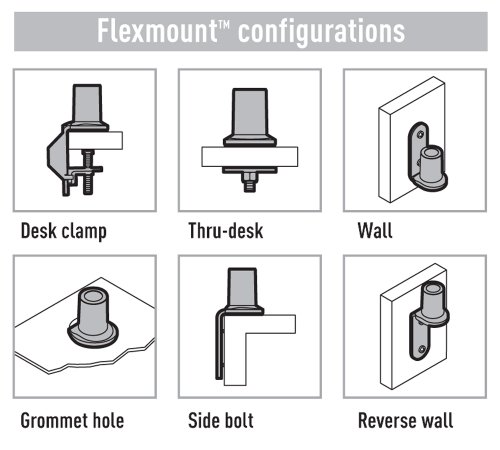 Flexmount™ configurations

Desk clamp

Thru-desk

Wall

Grommet hole

Side bolt

Reverse wall