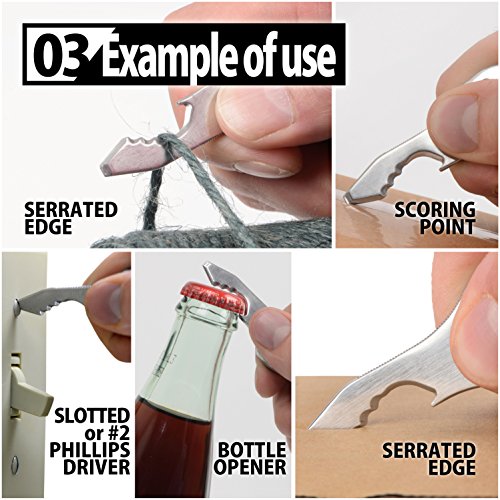 03 Example of use

SERRATED EDGE

SCORING POINT

SLOTTED or #2 PHILLIPS DRIVER

BOTTLE OPENER

SERRATED EDGE