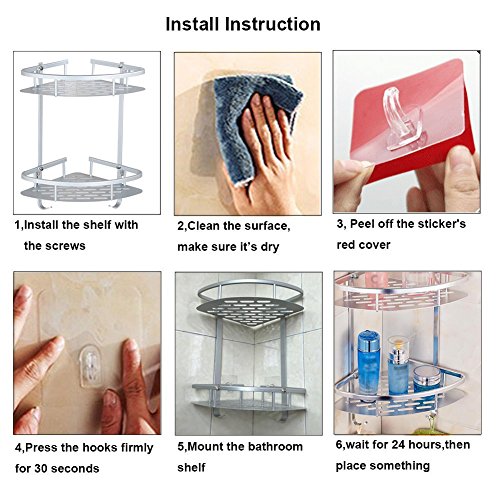 Install Instruction

1,Install the shelf with the screws

2,Clean the surface, make sure it's dry

3, Peel off the sticker's red cover

4,Press the hooks firmly for 30 seconds

5,Mount the bathroom shelf

6,wait for 24 hours,then place something