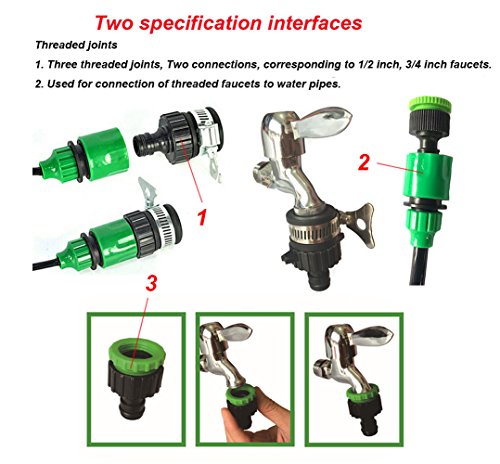 Two specification interfaces

Threaded joints

1. Three threaded joints, Two connections, corresponding to 1/2 inch, 3/4 inch faucets.

2. Used for connection of threaded faucets to water pipes.

1

2

3