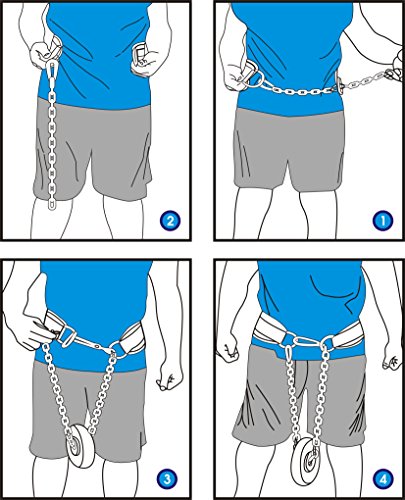 2

1

3

4