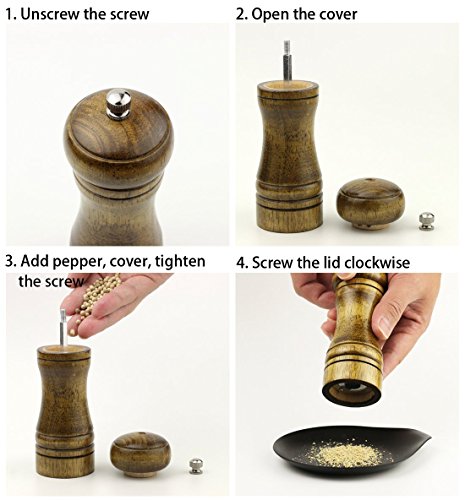 1. Unscrew the screw

2. Open the cover

3. Add pepper, cover, tighten the screw

4. Screw the lid clockwise