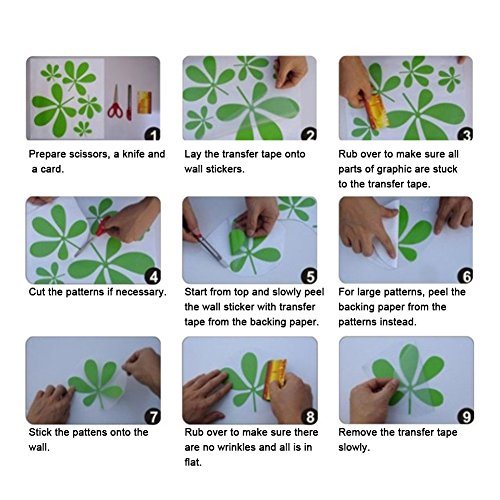 1

Prepare scissors, a knife and a card.

2

Lay the transfer tape onto wall stickers.

3

Rub over to make sure all parts of graphic are stuck to the transfer tape.

4

Cut the patterns if necessary.

5

Start from top and slowly peel the wall sticker with transfer tape from the backing paper.

6

For large patterns, peel the backing paper from the patterns instead.

7

Stick the pattens onto the wall.

8

Rub over to make sure there are no wrinkles and all is in flat.

9

Remove the transfer tape slowly.